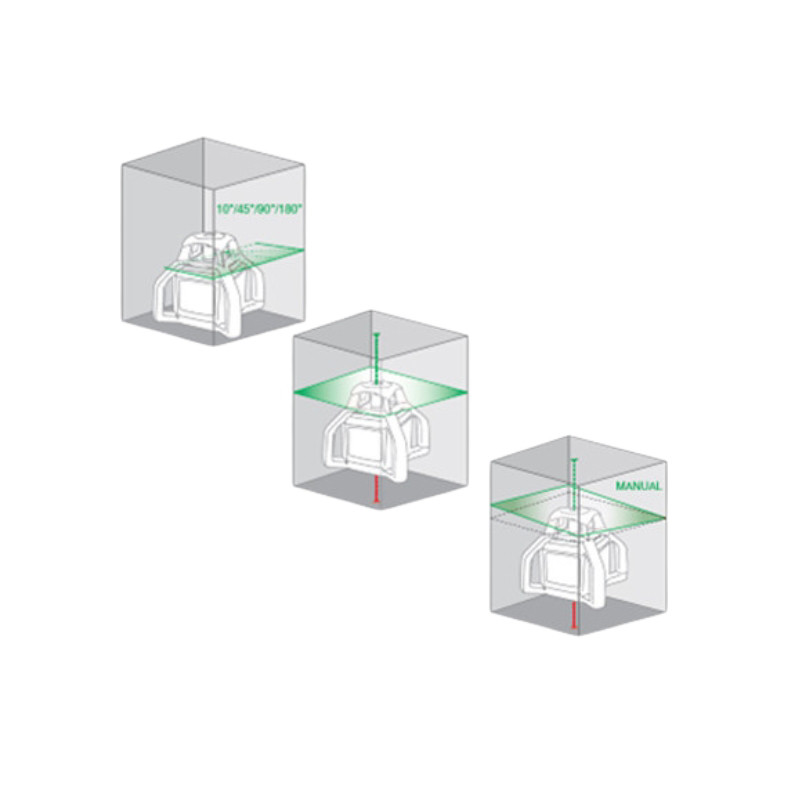 10°/45°/90°/180°

MANUAL